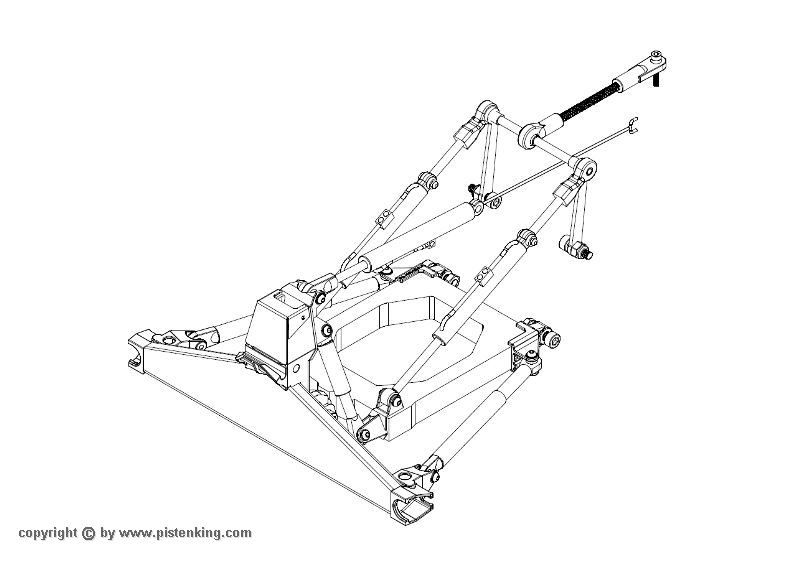 copyright © by www.pistenking.com